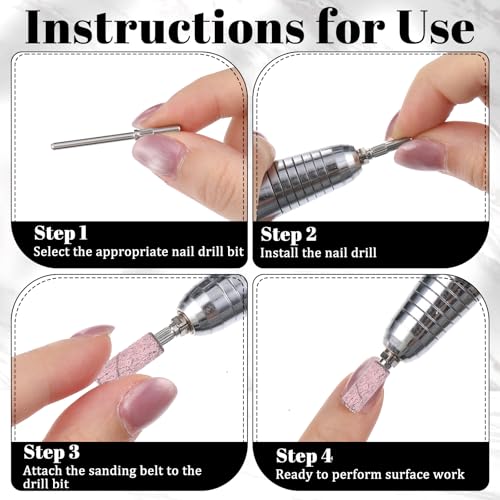 Instructions for Use

Step 1
Select the appropriate nail drill bit

Step 2
Install the nail drill

Step 3
Attach the sanding belt to the drill bit

Step 4
Ready to perform surface work