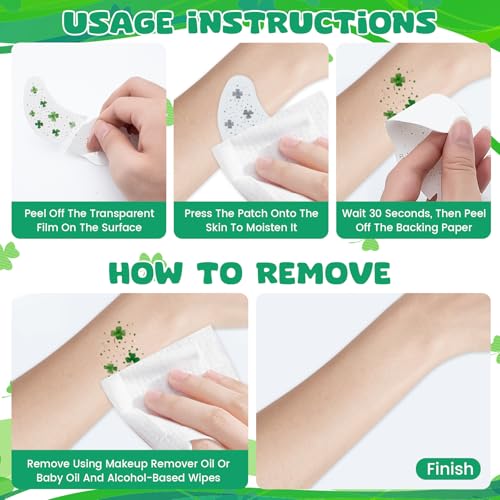 USAGE INSTRUCTIONS

Peel Off The Transparent Film On The Surface

Press The Patch Onto The Skin To Moisten It

Wait 30 Seconds, Then Peel Off The Backing Paper

HOW TO REMOVE

Remove Using Makeup Remover Oil Or Baby Oil And Alcohol-Based Wipes

Finish