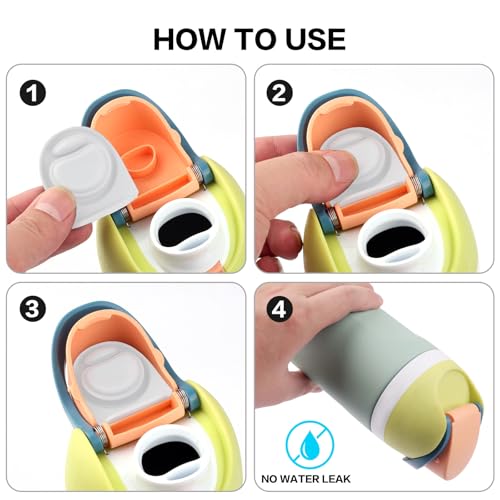 HOW TO USE

1

2

3

4

NO WATER LEAK