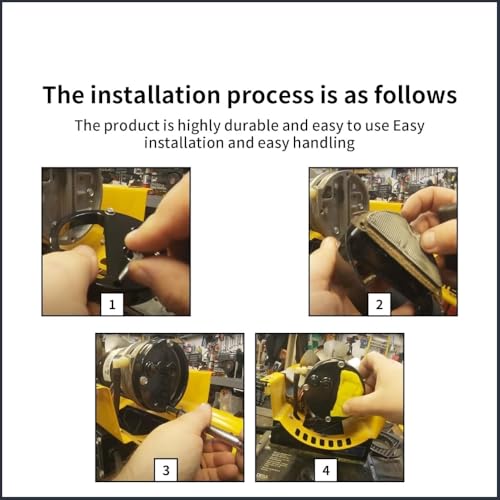 The installation process is as follows

The product is highly durable and easy to use Easy installation and easy handling

1

2

3

4