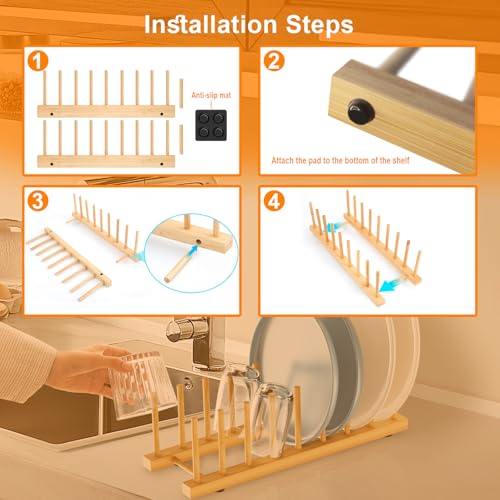 Installation Steps

1

Anti-slip mat

2

Attach the pad to the bottom of the shelf

3

4