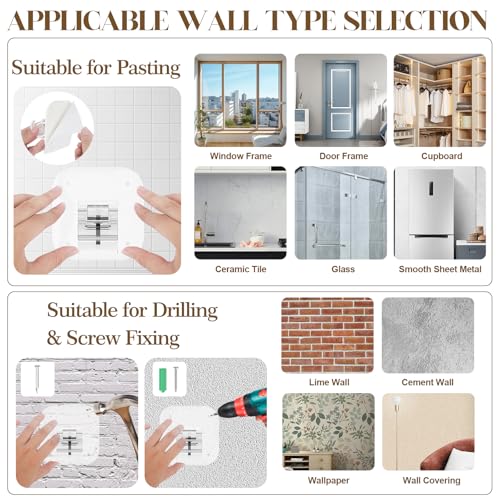 APPLICABLE WALL TYPE SELECTION

Suitable for Pasting

Window Frame

Door Frame

Cupboard

Ceramic Tile

Glass

Smooth Sheet Metal

Suitable for Drilling & Screw Fixing

Lime Wall

Cement Wall

Wallpaper

Wall Covering