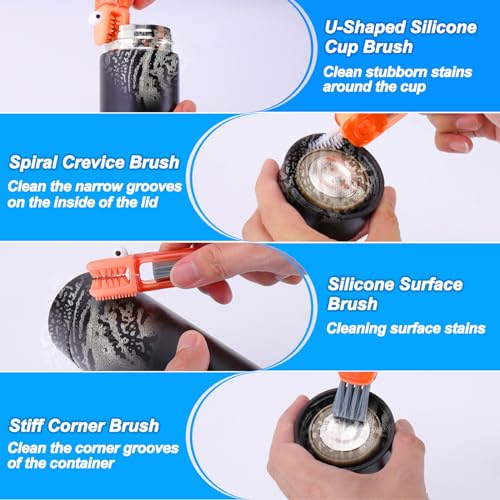 U-Shaped Silicone Cup Brush
Clean stubborn stains around the cup

Spiral Crevice Brush
Clean the narrow grooves on the inside of the lid

Silicone Surface Brush
Cleaning surface stains

Stiff Corner Brush
Clean the corner grooves of the container