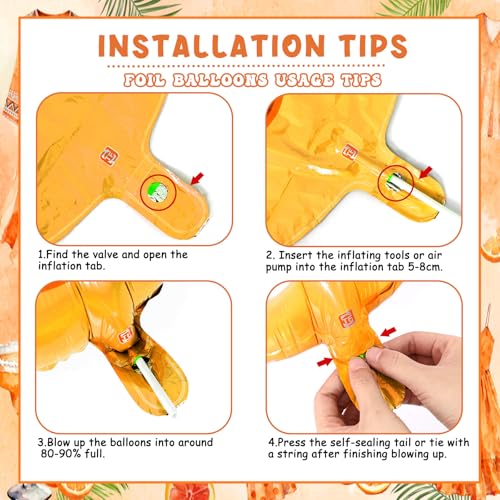 INSTALLATION TIPS

FOIL BALLOONS USAGE TIPS

1.Find the valve and open the inflation tab.

2. Insert the inflating tools or air pump into the inflation tab 5-8cm.

3.Blow up the balloons into around 80-90% full.

4.Press the self-sealing tail or tie with a string after finishing blowing up.