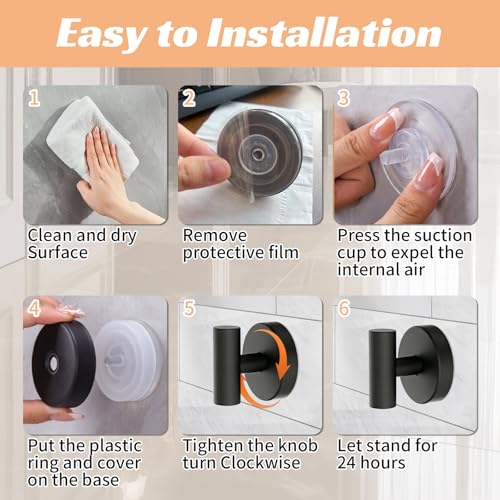 Easy to Installation

1
Clean and dry Surface

2
Remove protective film

3
Press the suction cup to expel the internal air

4
Put the plastic ring and cover on the base

5
Tighten the knob turn Clockwise

6
Let stand for 24 hours