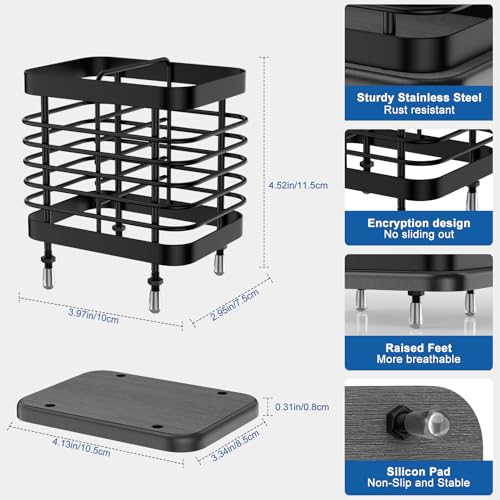 4.52in/11.5cm

3.97in/10cm

2.95in/7.5cm

0.31in/0.8cm

4.13in/10.5cm

3.34in/8.5cm

Sturdy Stainless Steel
Rust resistant

Encryption design
No sliding out

Raised Feet
More breathable

Silicon Pad
Non-Slip and Stable