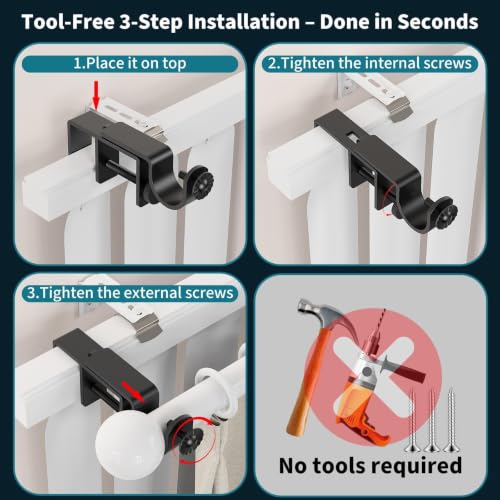 Tool-Free 3-Step Installation – Done in Seconds

1.Place it on top

2.Tighten the internal screws

3.Tighten the external screws

No tools required