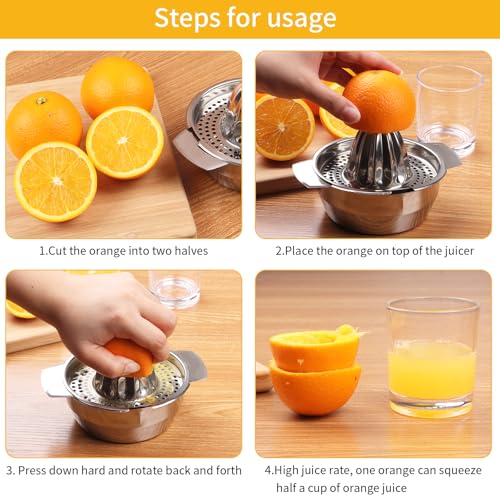 Steps for usage

1.Cut the orange into two halves

2.Place the orange on top of the juicer

3. Press down hard and rotate back and forth

4.High juice rate, one orange can squeeze half a cup of orange juice