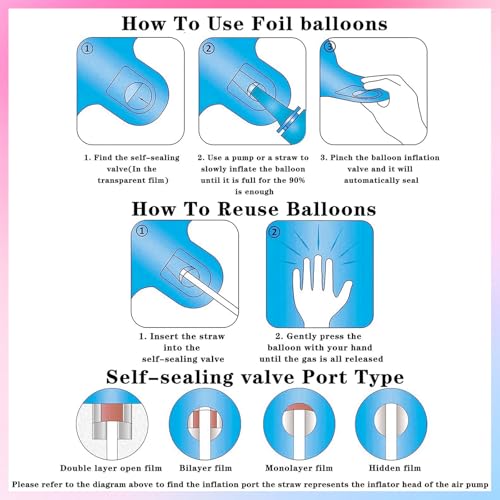 How To Use Foil balloons

①

②

③

1. Find the self-sealing valve(In the transparent film)

2. Use a pump or a straw to slowly inflate the balloon until it is full for the 90% is enough

3. Pinch the balloon inflation valve and it will automatically seal

How To Reuse Balloons

①

②

1. Insert the straw into the self-sealing valve

2. Gently press the balloon with your hand until the gas is all released

Self-sealing valve Port Type

Double layer open film

Bilayer film

Monolayer film

Hidden film

Please refer to the diagram above to find the inflation port the straw represents the inflator head of the air pump