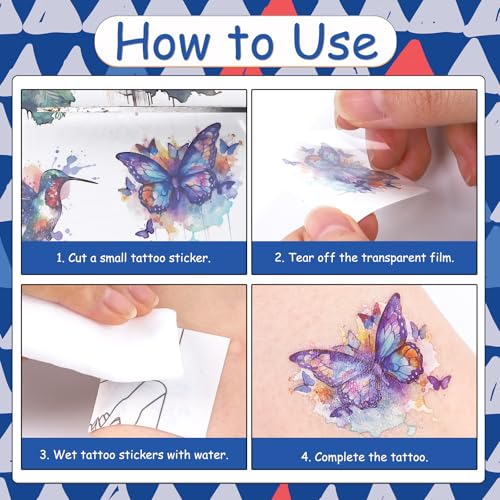 How to Use

1. Cut a small tattoo sticker.

2. Tear off the transparent film.

3. Wet tattoo stickers with water.

4. Complete the tattoo.