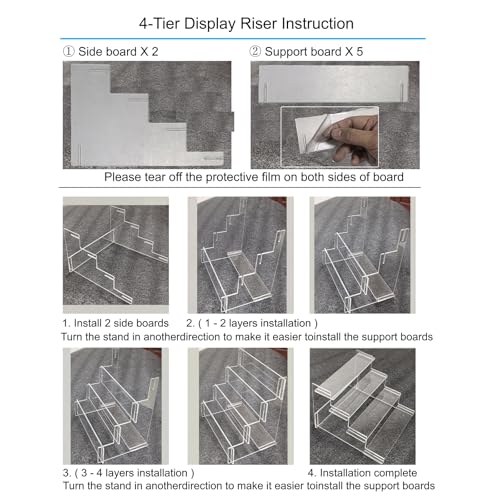 4-Tier Display Riser Instruction

① Side board X 2

② Support board X 5

Please tear off the protective film on both sides of board

1. Install 2 side boards

2. ( 1 - 2 layers installation )

Turn the stand in anotherdirection to make it easier toinstall the support boards

3. ( 3 - 4 layers installation )

4. Installation complete

Turn the stand in anotherdirection to make it easier toinstall the support boards