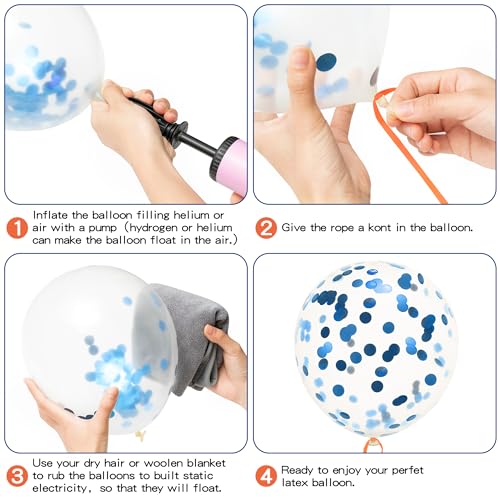 1 Inflate the balloon filling helium or air with a pump（hydrogen or helium can make the balloon float in the air.）

2 Give the rope a kont in the balloon.

3 Use your dry hair or woolen blanket to rub the balloons to built static electricity，so that they will float.

4 Ready to enjoy your perfet latex balloon.