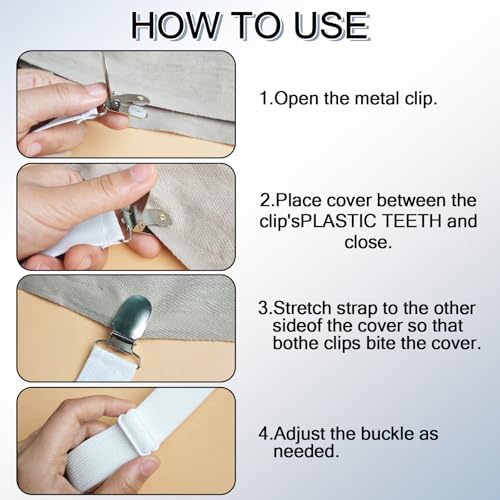 HOW TO USE

1.Open the metal clip.

2.Place cover between the clip'sPLASTIC TEETH and close.

3.Stretch strap to the other sideof the cover so that bothe clips bite the cover.

4.Adjust the buckle as needed.