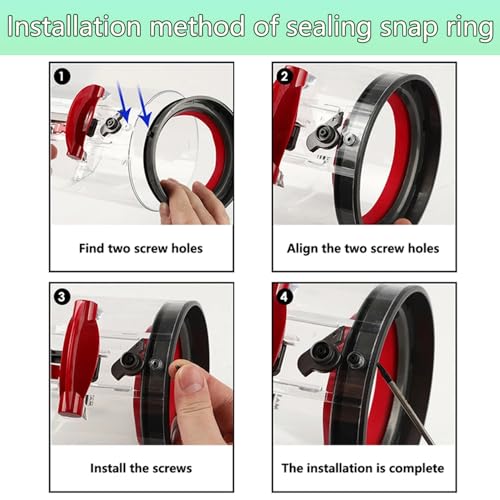 Installation method of sealing snap ring

1

Find two screw holes

2

Align the two screw holes

3

Install the screws

4

The installation is complete