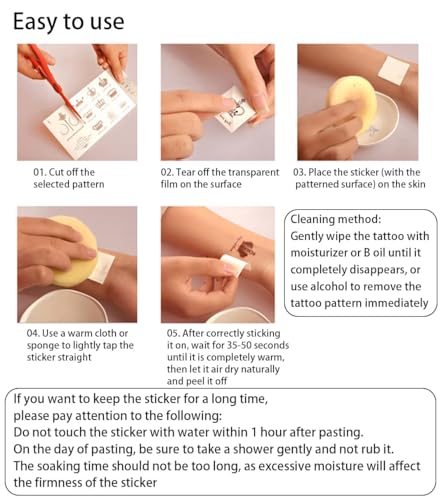 Easy to use

01. Cut off the selected pattern

02. Tear off the transparent film on the surface

03. Place the sticker (with the patterned surface) on the skin

04. Use a warm cloth or sponge to lightly tap the sticker straight

05. After correctly sticking it on, wait for 35-50 seconds until it is completely warm, then let it air dry naturally and peel it off

Cleaning method:
Gently wipe the tattoo with moisturizer or B oil until it completely disappears, or use alcohol to remove the tattoo pattern immediately

If you want to keep the sticker for a long time, please pay attention to the following:
Do not touch the sticker with water within 1 hour after pasting.
On the day of pasting, be sure to take a shower gently and not rub it.
The soaking time should not be too long, as excessive moisture will affect the firmness of the sticker