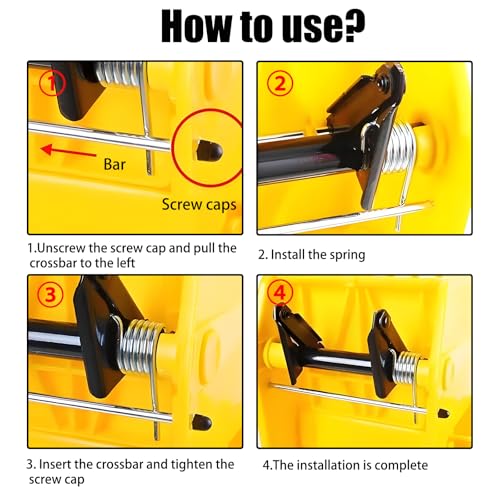 How to use?

①

Bar

Screw caps

1.Unscrew the screw cap and pull the crossbar to the left

②

2. Install the spring

③

3. Insert the crossbar and tighten the screw cap

④

4.The installation is complete