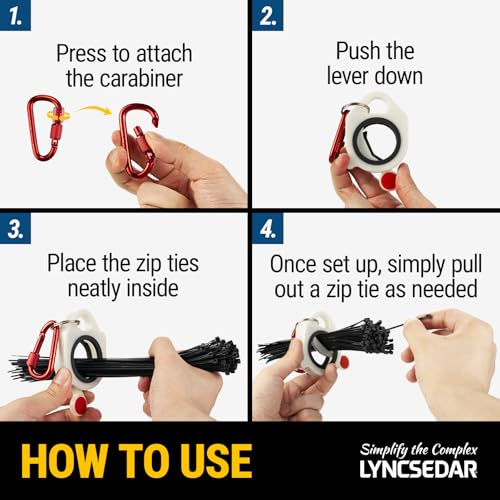 1.
Press to attach the carabiner

2.
Push the lever down

3.
Place the zip ties neatly inside

4.
Once set up, simply pull out a zip tie as needed

HOW TO USE

Simplify the Complex
LYNCSEDAR