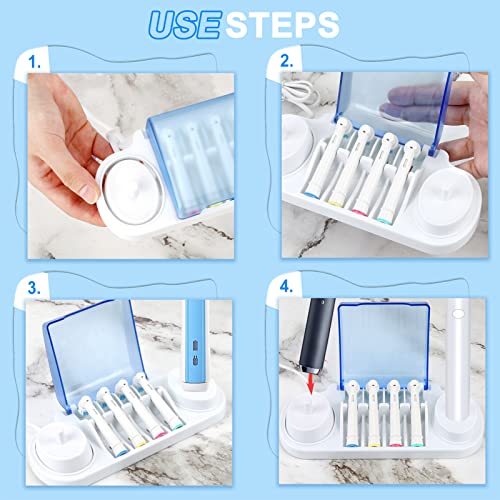 USE STEPS

1.

2.

3.

4.