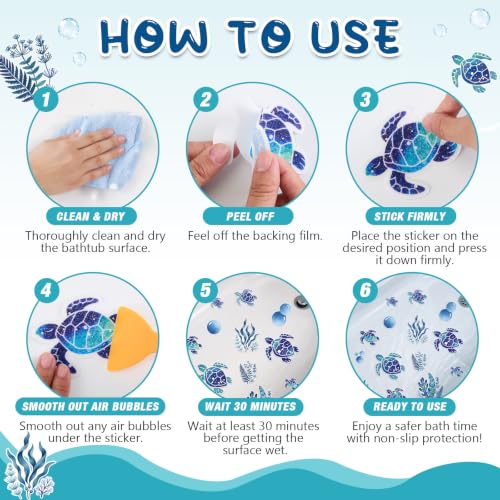 HOW TO USE

1
CLEAN & DRY
Thoroughly clean and dry the bathtub surface.

2
PEEL OFF
Feel off the backing film.

3
STICK FIRMLY
Place the sticker on the desired position and press it down firmly.

4
SMOOTH OUT AIR BUBBLES
Smooth out any air bubbles under the sticker.

5
WAIT 30 MINUTES
Wait at least 30 minutes before getting the surface wet.

6
READY TO USE
Enjoy a safer bath time with non-slip protection!