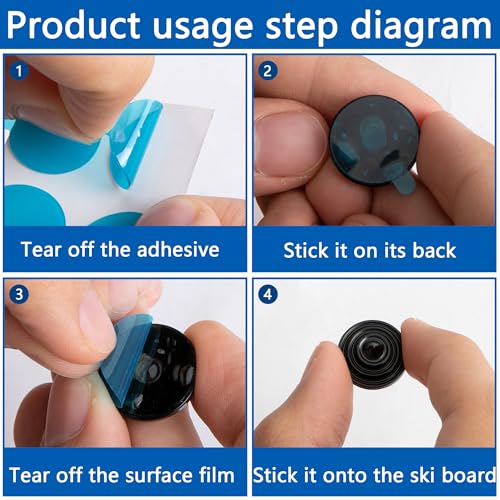 Product usage step diagram

1

Tear off the adhesive

2

Stick it on its back

3

Tear off the surface film

4

Stick it onto the ski board