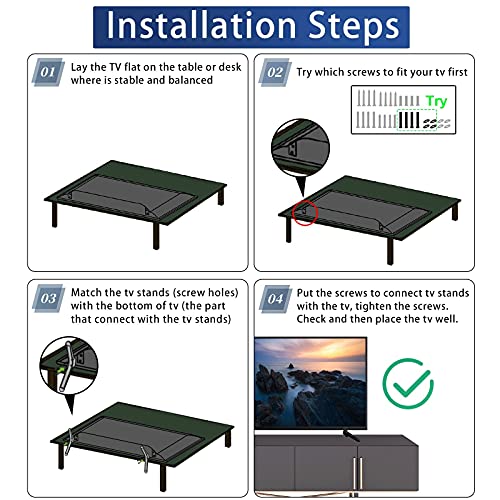 Installation Steps

01 Lay the TV flat on the table or desk where is stable and balanced

02 Try which screws to fit your tv first

Try

03 Match the tv stands (screw holes) with the bottom of tv (the part that connect with the tv stands)

04 Put the screws to connect tv stands with the tv, tighten the screws. Check and then place the tv well.