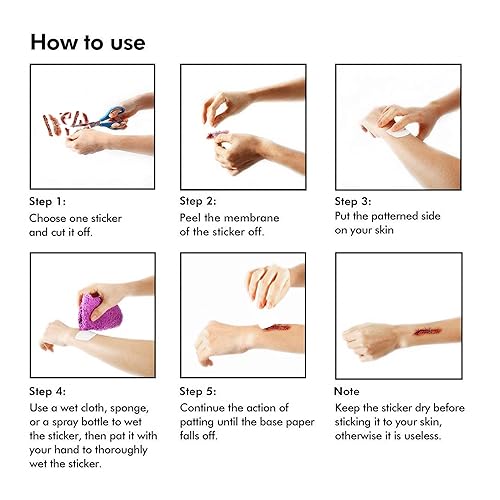 How to use

Step 1:
Choose one sticker and cut it off.

Step 2:
Peel the membrane of the sticker off.

Step 3:
Put the patterned side on your skin

Step 4:
Use a wet cloth, sponge, or a spray bottle to wet the sticker, then pat it with your hand to thoroughly wet the sticker.

Step 5:
Continue the action of patting until the base paper falls off.

Note
Keep the sticker dry before sticking it to your skin, otherwise it is useless.