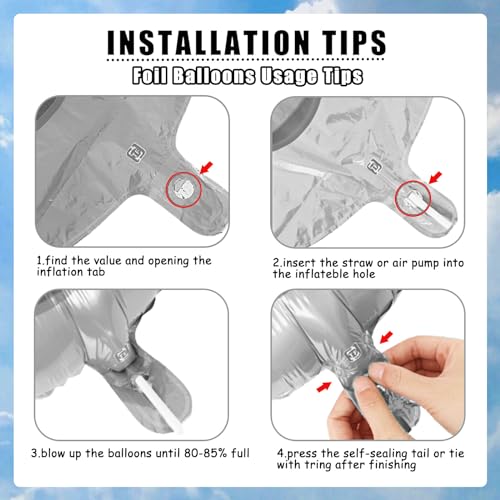 INSTALLATION TIPS

Foil Balloons Usage Tips

1.find the value and opening the inflation tab

2.insert the straw or air pump into the inflateble hole

3.blow up the balloons until 80-85% full

4.press the self-sealing tail or tie with tring after finishing