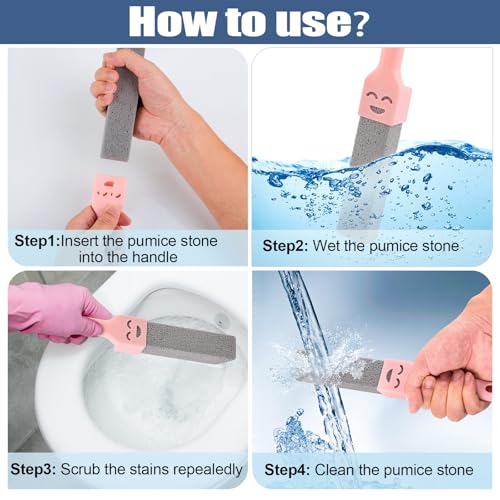 How to use?

Step1:Insert the pumice stone into the handle

Step2: Wet the pumice stone

Step3: Scrub the stains repealedly

Step4: Clean the pumice stone