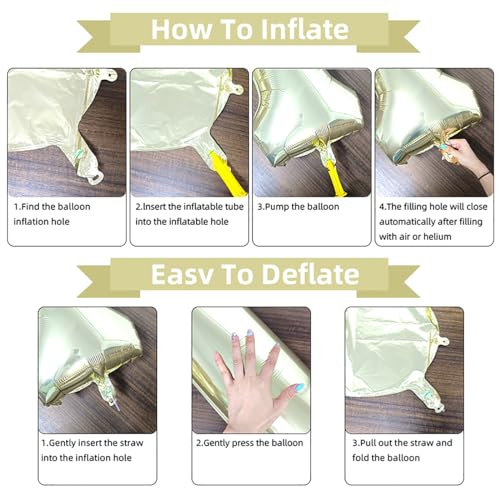 How To Inflate

1.Find the balloon inflation hole

2.Insert the inflatable tube into the inflatable hole

3.Pump the balloon

4.The filling hole will close automatically after filling with air or helium

Easv To Deflate

1.Gently insert the straw into the inflation hole

2.Gently press the balloon

3.Pull out the straw and fold the balloon