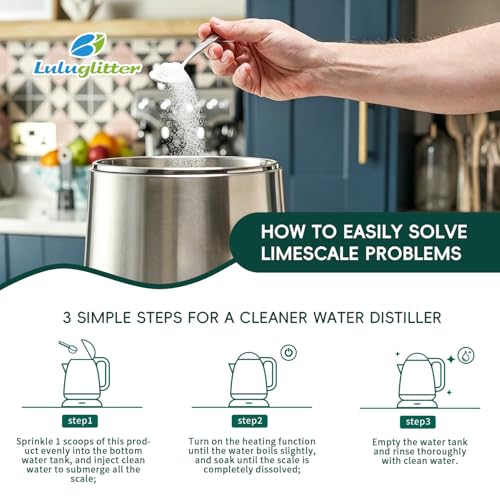 Luluglitter

HOW TO EASILY SOLVE LIMESCALE PROBLEMS

3 SIMPLE STEPS FOR A CLEANER WATER DISTILLER

step1

Sprinkle 1 scoops of this product evenly into the bottom water tank, and inject clean water to submerge all the scale;

step2

Turn on the heating function until the water boils slightly, and soak until the scale is completely dissolved;

step3

Empty the water tank and rinse thoroughly with clean water.