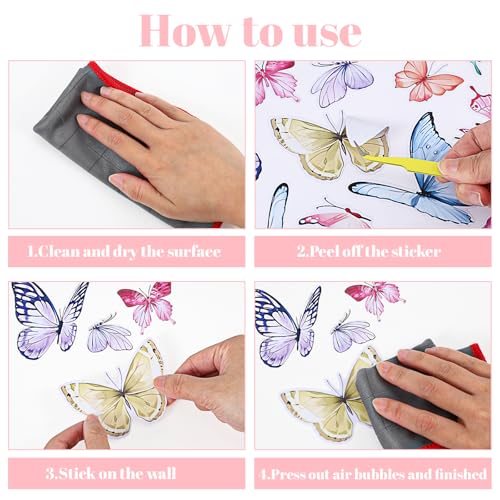 How to use

1.Clean and dry the surface

2.Peel off the sticker

3.Stick on the wall

4.Press out air bubbles and finished