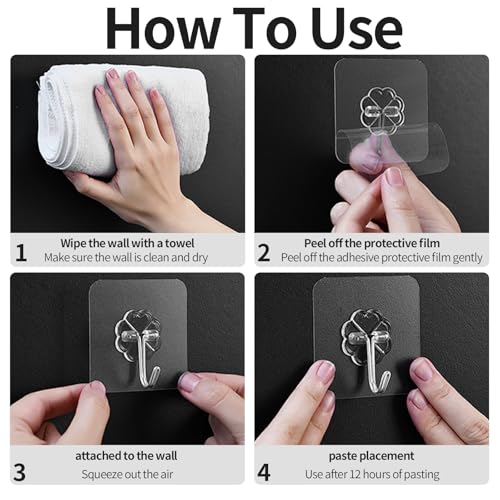 How To Use

1 Wipe the wall with a towel
Make sure the wall is clean and dry

2 Peel off the protective film
Peel off the adhesive protective film gently

3 attached to the wall
Squeeze out the air

4 paste placement
Use after 12 hours of pasting