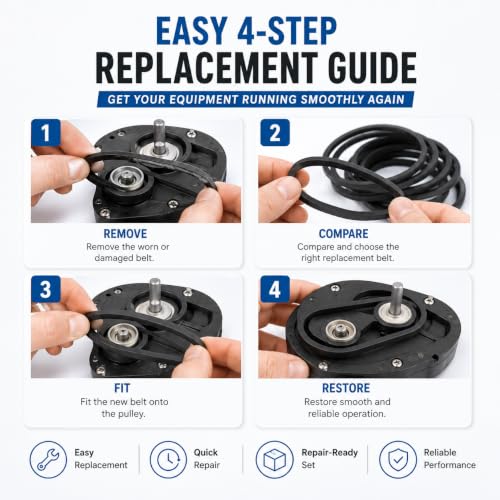 EASY 4-STEP
REPLACEMENT GUIDE

GET YOUR EQUIPMENT RUNNING SMOOTHLY AGAIN

1
REMOVE
Remove the worn or damaged belt.

2
COMPARE
Compare and choose the right replacement belt.

3
FIT
Fit the new belt onto the pulley.

4
RESTORE
Restore smooth and reliable operation.

Easy Replacement

Quick Repair

Repair-Ready Set

Reliable Performance