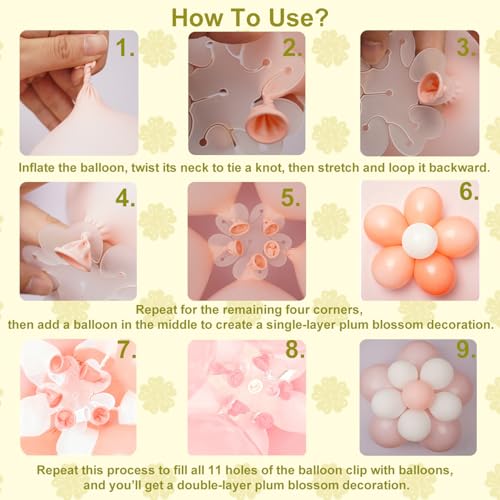 How To Use?

1.

2.

3.

Inflate the balloon, twist its neck to tie a knot, then stretch and loop it backward.

4.

5.

6.

Repeat for the remaining four corners, then add a balloon in the middle to create a single-layer plum blossom decoration.

7.

8.

9.

Repeat this process to fill all 11 holes of the balloon clip with balloons, and you'll get a double-layer plum blossom decoration.