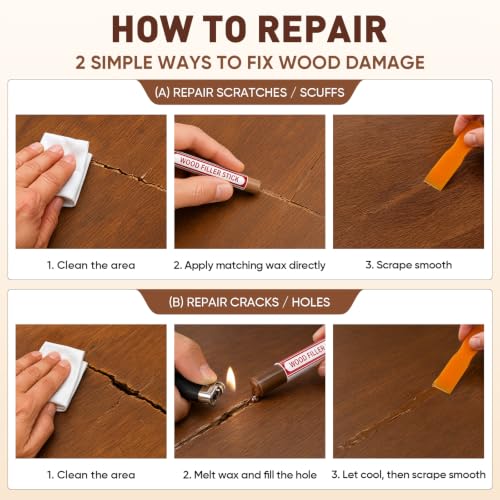 HOW TO REPAIR
2 SIMPLE WAYS TO FIX WOOD DAMAGE

(A) REPAIR SCRATCHES / SCUFFS

WOOD FILLER STICK

1. Clean the area
2. Apply matching wax directly
3. Scrape smooth

(B) REPAIR CRACKS / HOLES

WOOD FILLER

1. Clean the area
2. Melt wax and fill the hole
3. Let cool, then scrape smooth