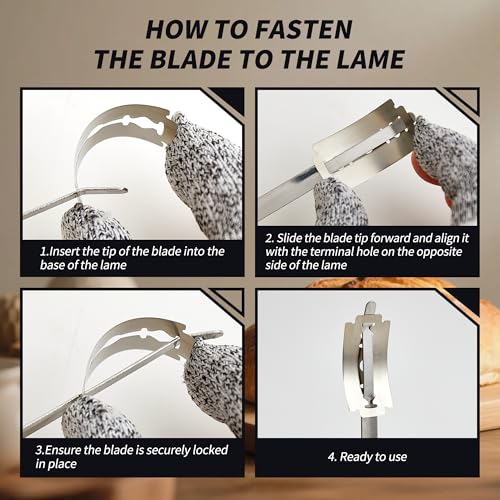 HOW TO FASTEN THE BLADE TO THE LAME

1.Insert the tip of the blade into the base of the lame

2. Slide the blade tip forward and align it with the terminal hole on the opposite side of the lame

3.Ensure the blade is securely locked in place

4. Ready to use