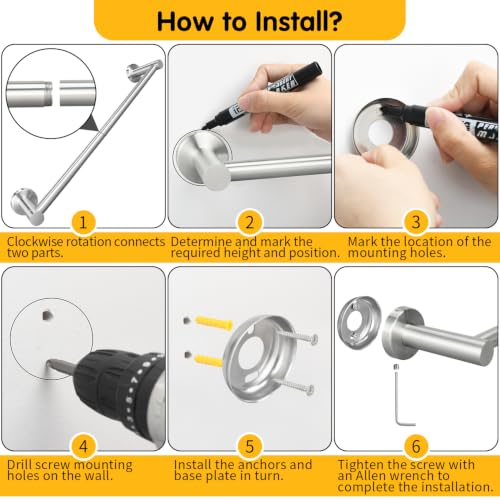 How to Install?

1
Clockwise rotation connects two parts.

2
Determine and mark the required height and position.

3
Mark the location of the mounting holes.

4
Drill screw mounting holes on the wall.

5
Install the anchors and base plate in turn.

6
Tighten the screw with an Allen wrench to complete the installation.