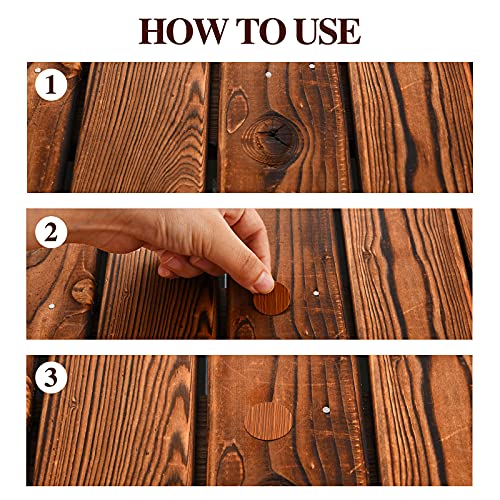 HOW TO USE

1

2

3