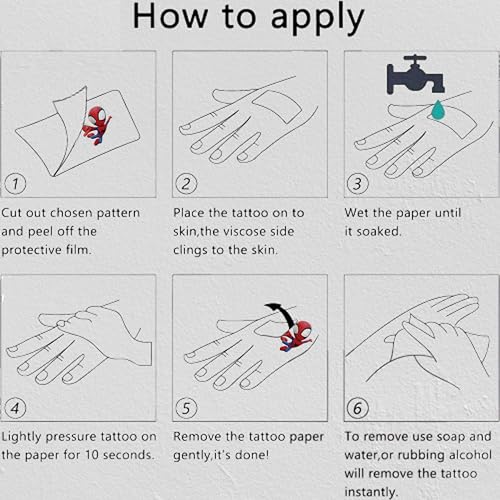 How to apply

1

Cut out chosen pattern and peel off the protective film.

2

Place the tattoo on to skin,the viscose side clings to the skin.

3

Wet the paper until it soaked.

4

Lightly pressure tattoo on the paper for 10 seconds.

5

Remove the tattoo paper gently,it's done!

6

To remove use soap and water,or rubbing alcohol will remove the tattoo instantly.