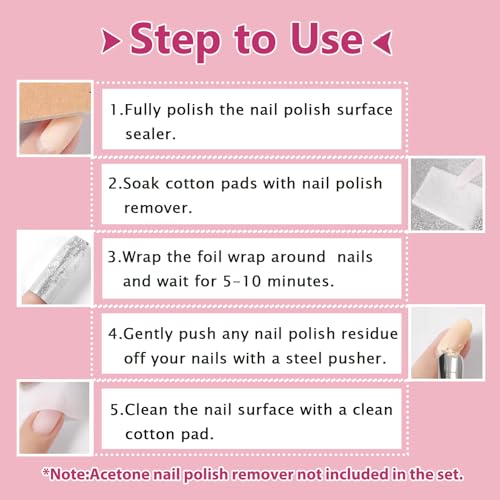 Step to Use

1.Fully polish the nail polish surface sealer.

2.Soak cotton pads with nail polish remover.

3.Wrap the foil wrap around  nails and wait for 5-10 minutes.

4.Gently push any nail polish residue off your nails with a steel pusher.

5.Clean the nail surface with a clean cotton pad.

*Note:Acetone nail polish remover not included in the set.