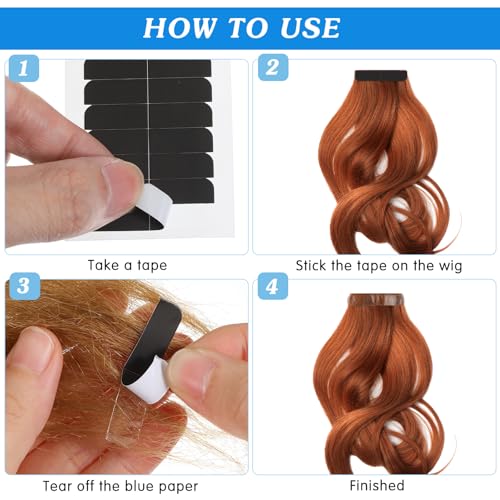 HOW TO USE

1

Take a tape

2

Stick the tape on the wig

3

Tear off the blue paper

4

Finished