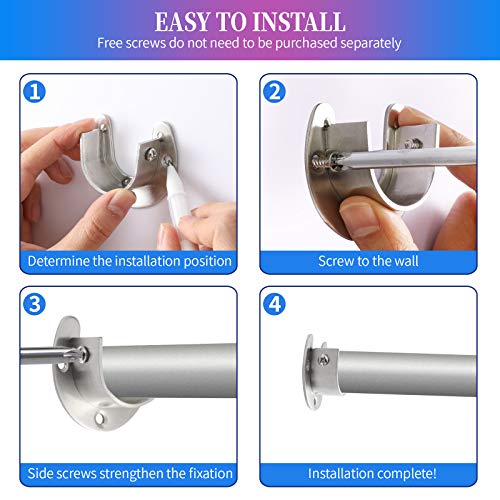 EASY TO INSTALL
Free screws do not need to be purchased separately

1
Determine the installation position

2
Screw to the wall

3
Side screws strengthen the fixation

4
Installation complete!