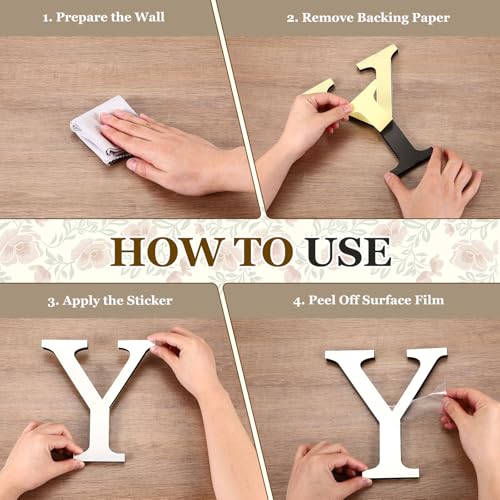 1. Prepare the Wall

2. Remove Backing Paper

HOW TO USE

3. Apply the Sticker

4. Peel Off Surface Film