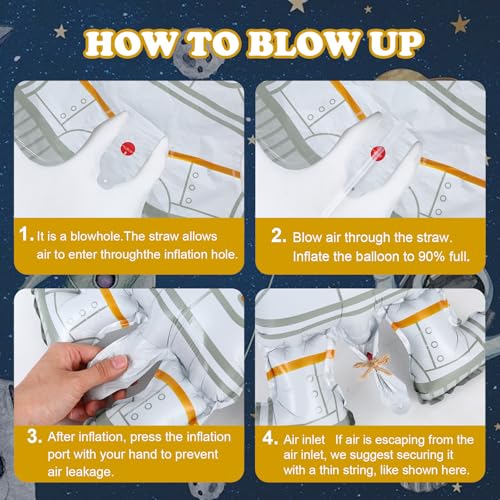 HOW TO BLOW UP

1. It is a blowhole.The straw allows air to enter throughthe inflation hole.

2. Blow air through the straw. Inflate the balloon to 90% full.

3. After inflation, press the inflation port with your hand to prevent air leakage.

4. Air inlet If air is escaping from the air inlet, we suggest securing it with a thin string, like shown here.