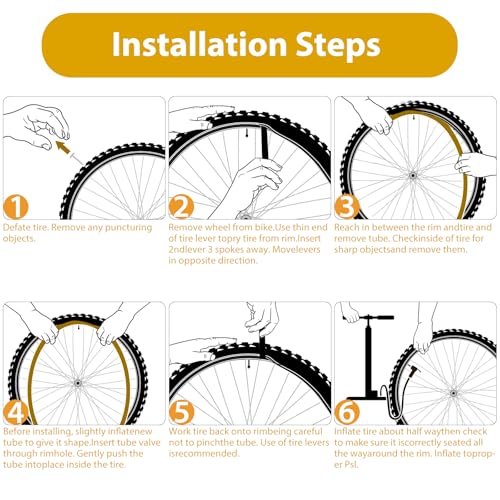 Installation Steps

1
Defate tire. Remove any puncturing objects.

2
Remove wheel from bike.Use thin end of tire lever topry tire from rim.Insert 2ndlever 3 spokes away. Movelevers in opposite direction.

3
Reach in between the rim andtire and remove tube. Checkinside of tire for sharp objectsand remove them.

4
Before installing, slightly inflatenew tube to give it shape.Insert tube valve through rimhole. Gently push the tube intoplace inside the tire.

5
Work tire back onto rimbeing careful not to pinchthe tube. Use of tire levers isrecommended.

6
Inflate tire about half waythen check to make sure it iscorrectly seated all the wayaround the rim. Inflate toproper Psl.