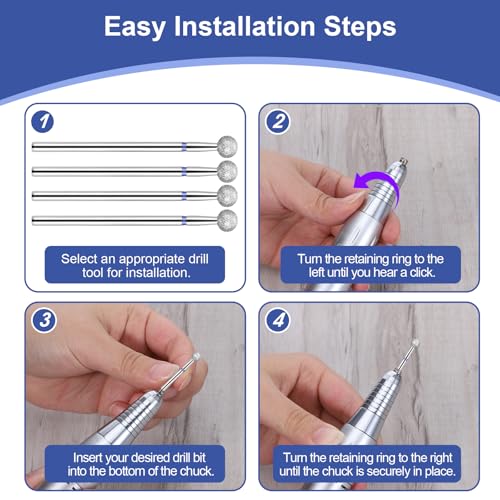 Easy Installation Steps

1
Select an appropriate drill tool for installation.

2
Turn the retaining ring to the left until you hear a click.

3
Insert your desired drill bit into the bottom of the chuck.

4
Turn the retaining ring to the right until the chuck is securely in place.