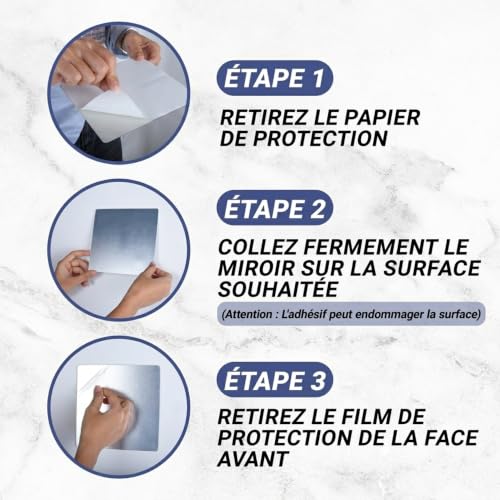 ÉTAPE 1

RETIREZ LE PAPIER DE PROTECTION

ÉTAPE 2

COLLEZ FERMEMENT LE MIROIR SUR LA SURFACE SOUHAITÉE

(Attention : L'adhésif peut endommager la surface)

ÉTAPE 3

RETIREZ LE FILM DE PROTECTION DE LA FACE AVANT