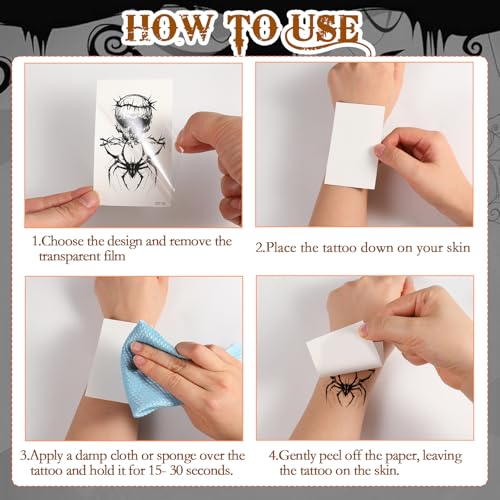 HOW TO USE

1.Choose the design and remove the transparent film

2.Place the tattoo down on your skin

3.Apply a damp cloth or sponge over the tattoo and hold it for 15- 30 seconds.

4.Gently peel off the paper, leaving the tattoo on the skin.