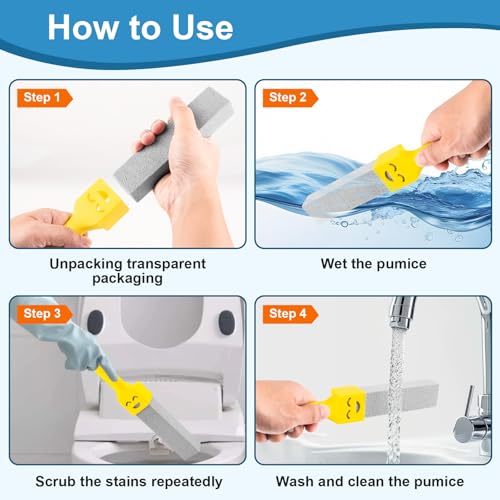 How to Use

Step 1

Unpacking transparent packaging

Step 2

Wet the pumice

Step 3

Scrub the stains repeatedly

Step 4

Wash and clean the pumice