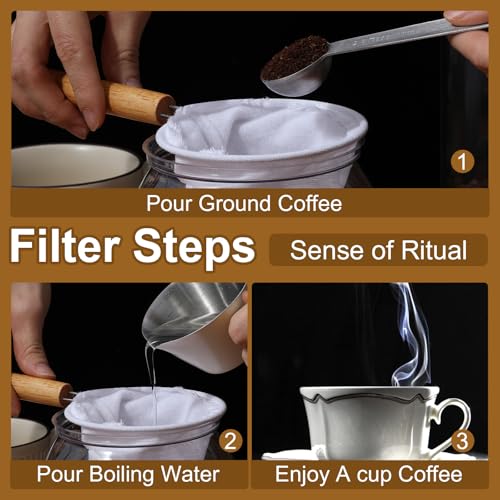 1
Pour Ground Coffee

Filter Steps
Sense of Ritual

2
Pour Boiling Water

3
Enjoy A cup Coffee